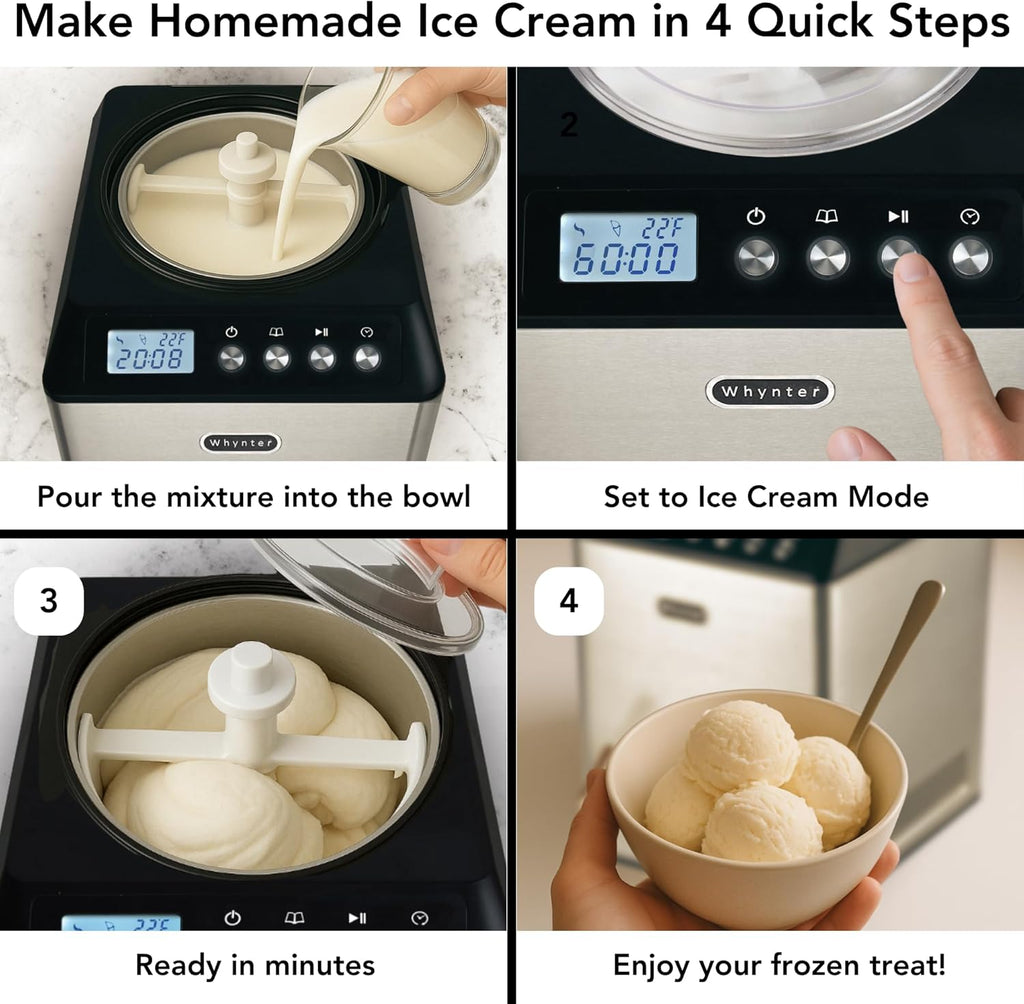 Make Homemade Ice Cream in 4 Quick Steps

22F
20:08

Whynter

Pour the mixture into the bowl

2

22F
60:00

Whynter

Set to Ice Cream Mode

3

22F

Ready in minutes

4

Enjoy your frozen treat!