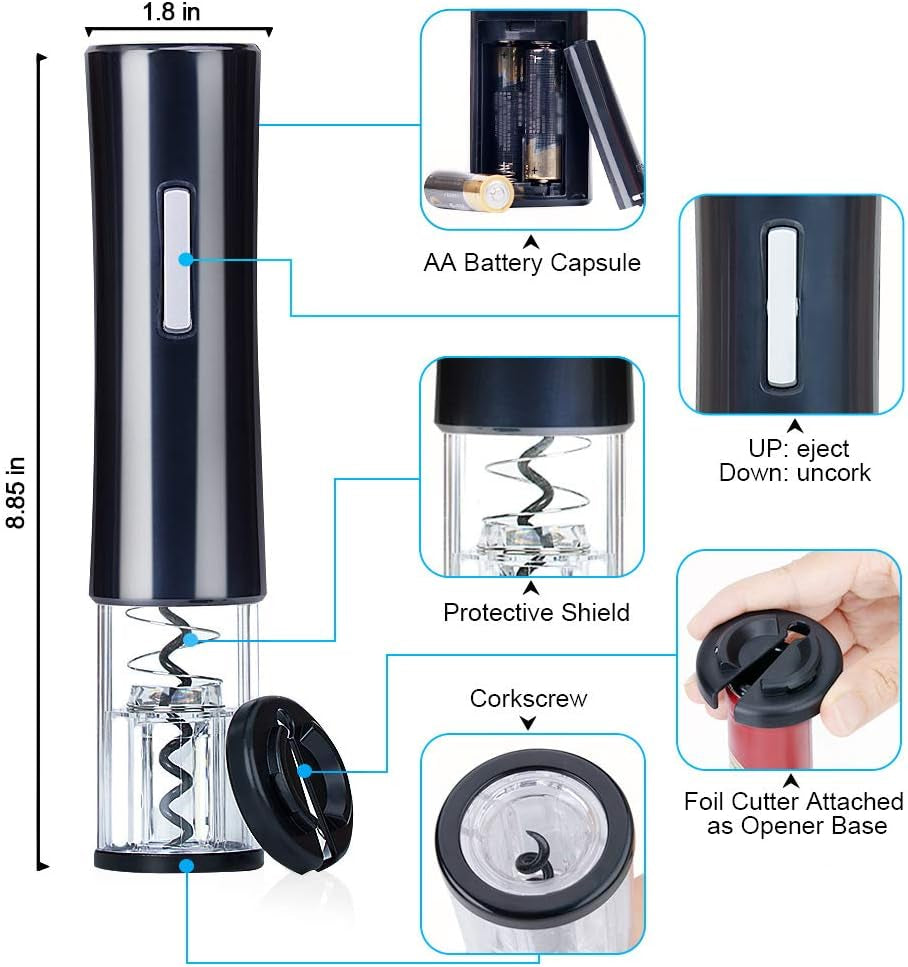 1.8 in

8.85 in

AA Battery Capsule

UP: eject
Down: uncork

Protective Shield

Corkscrew

Foil Cutter Attached as Opener Base